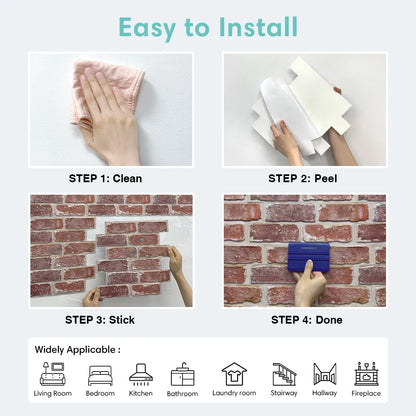 Easy to Install

STEP 1: Clean

STEP 2: Peel

STEP 3: Stick

STEP 4: Done

Widely Applicable :

Living Room
Bedroom
Kitchen
Bathroom
Laundry room
Stairway
Hallway
Fireplace